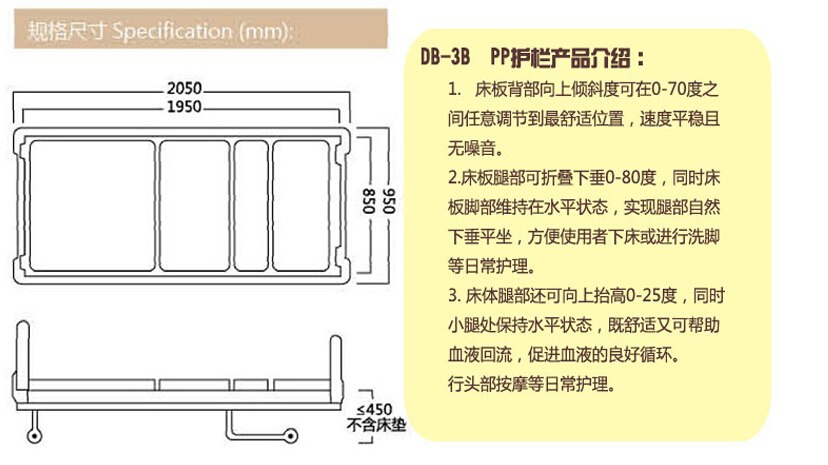 规格尺寸 Specification (mm):

2050
1950
850
950
≤450
不含床垫

DB-3B PP护栏产品介绍：

1. 床板背部向上倾斜度可在0-70度之间任意调节到最舒适位置，速度平稳且无噪音。

2.床板腿部可折叠下垂0-80度，同时床板脚部维持在水平状态，实现腿部自然下垂平坐，方便使用者下床或进行洗脚等日常护理。

3. 床体腿部还可向上抬高0-25度，同时小腿处保持水平状态，既舒适又可帮助血液回流，促进血液的良好循环。

行头部按摩等日常护理。